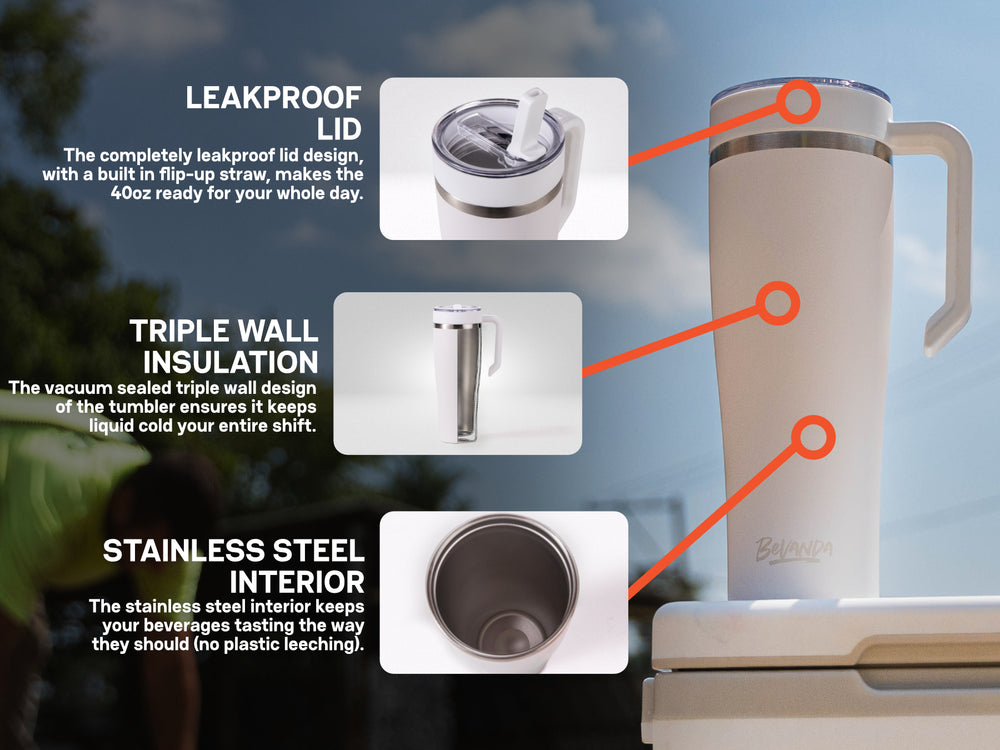 LEAKPROOF LID
The completely leakproof lid design, with a built in flip-up straw, makes the 40oz ready for your whole day.

TRIPLE WALL INSULATION
The vacuum sealed triple wall design of the tumbler ensures it keeps liquid cold your entire shift.

STAINLESS STEEL INTERIOR
The stainless steel interior keeps your beverages tasting the way they should (no plastic leeching).

BeVANDA